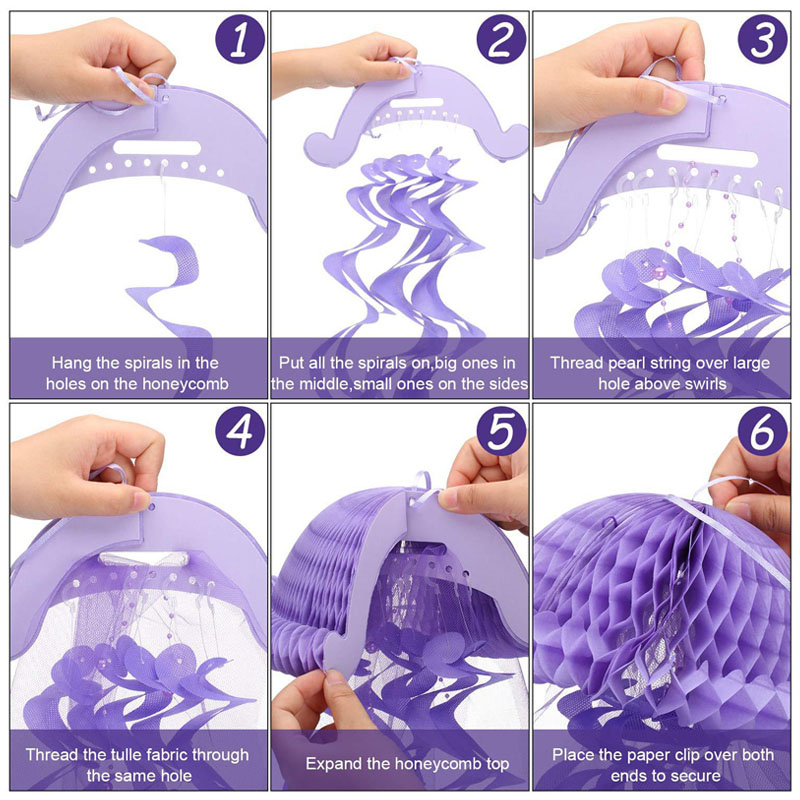 1

Hang the spirals in the holes on the honeycomb

2

Put all the spirals on,big ones in the middle,small ones on the sides

3

Thread pearl string over large hole above swirls

4

Thread the tulle fabric through the same hole

5

Expand the honeycomb top

6

Place the paper clip over both ends to secure